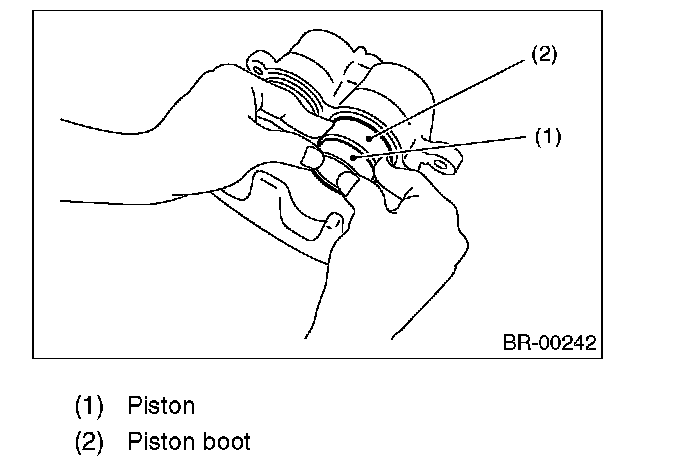 (2)

(1)

BR-00242

(1) Piston

(2) Piston boot