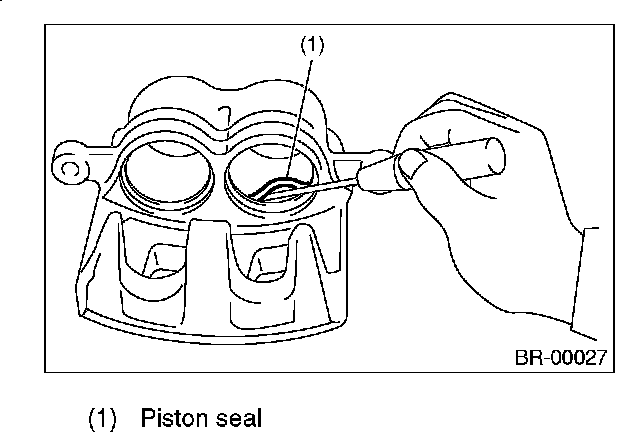 (1)

BR-00027

(1) Piston seal