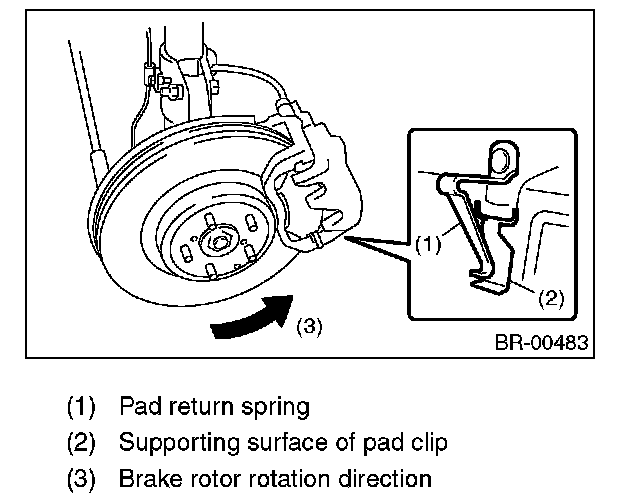 (1)

(2)

(3)

BR-00483

(1) Pad return spring
(2) Supporting surface of pad clip
(3) Brake rotor rotation direction