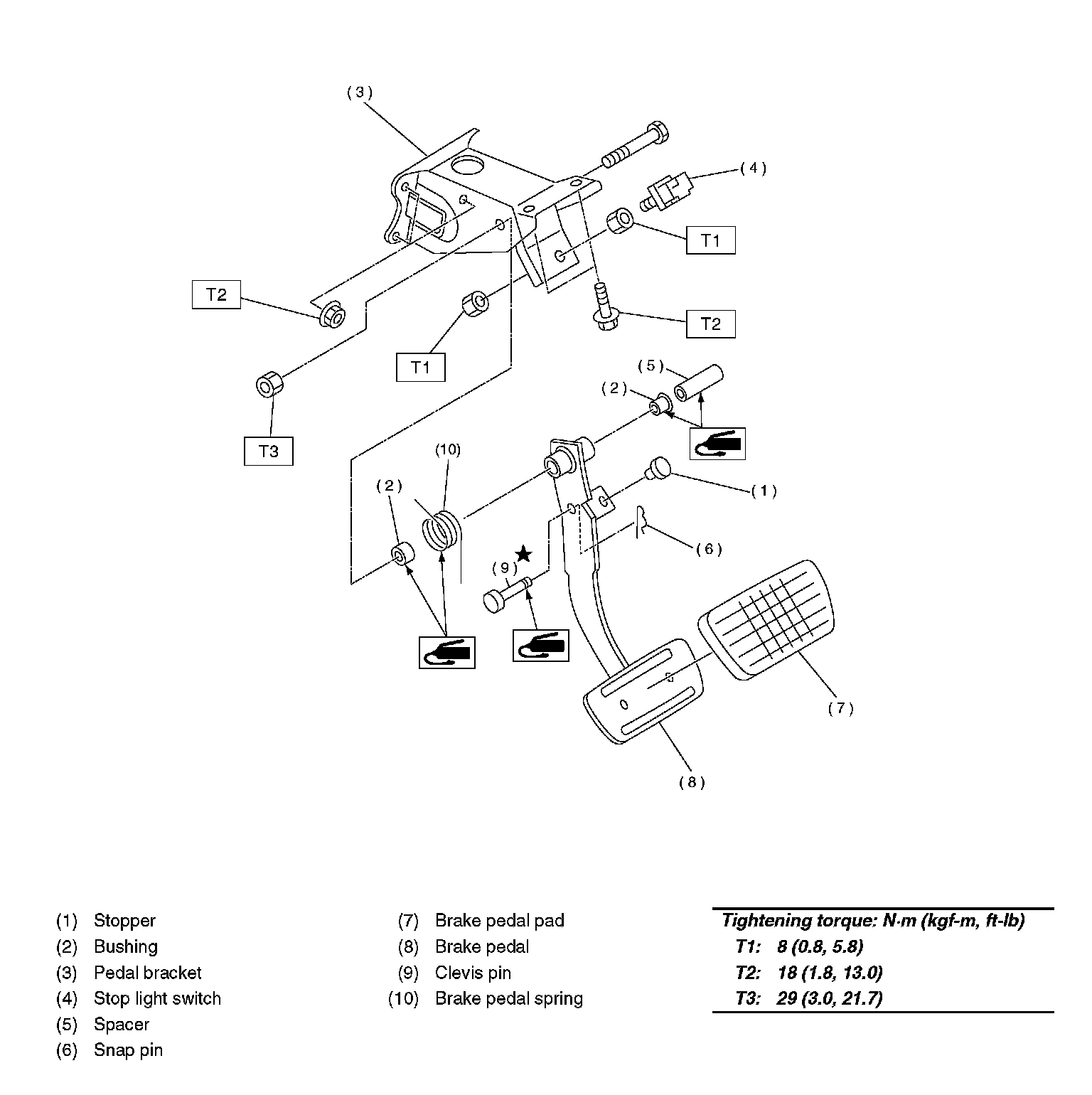 (3)

(4)

T1

T2

T2

T1

T3

(5)

(2)

(10)

(2)

(1)

(6)

(9)

★

(7)

(8)

(1) Stopper
(2) Bushing
(3) Pedal bracket
(4) Stop light switch
(5) Spacer
(6) Snap pin

(7) Brake pedal pad
(8) Brake pedal
(9) Clevis pin
(10) Brake pedal spring

Tightening torque: N·m (kgf-m, ft-lb)
T1: 8 (0.8, 5.8)
T2: 18 (1.8, 13.0)
T3: 29 (3.0, 21.7)