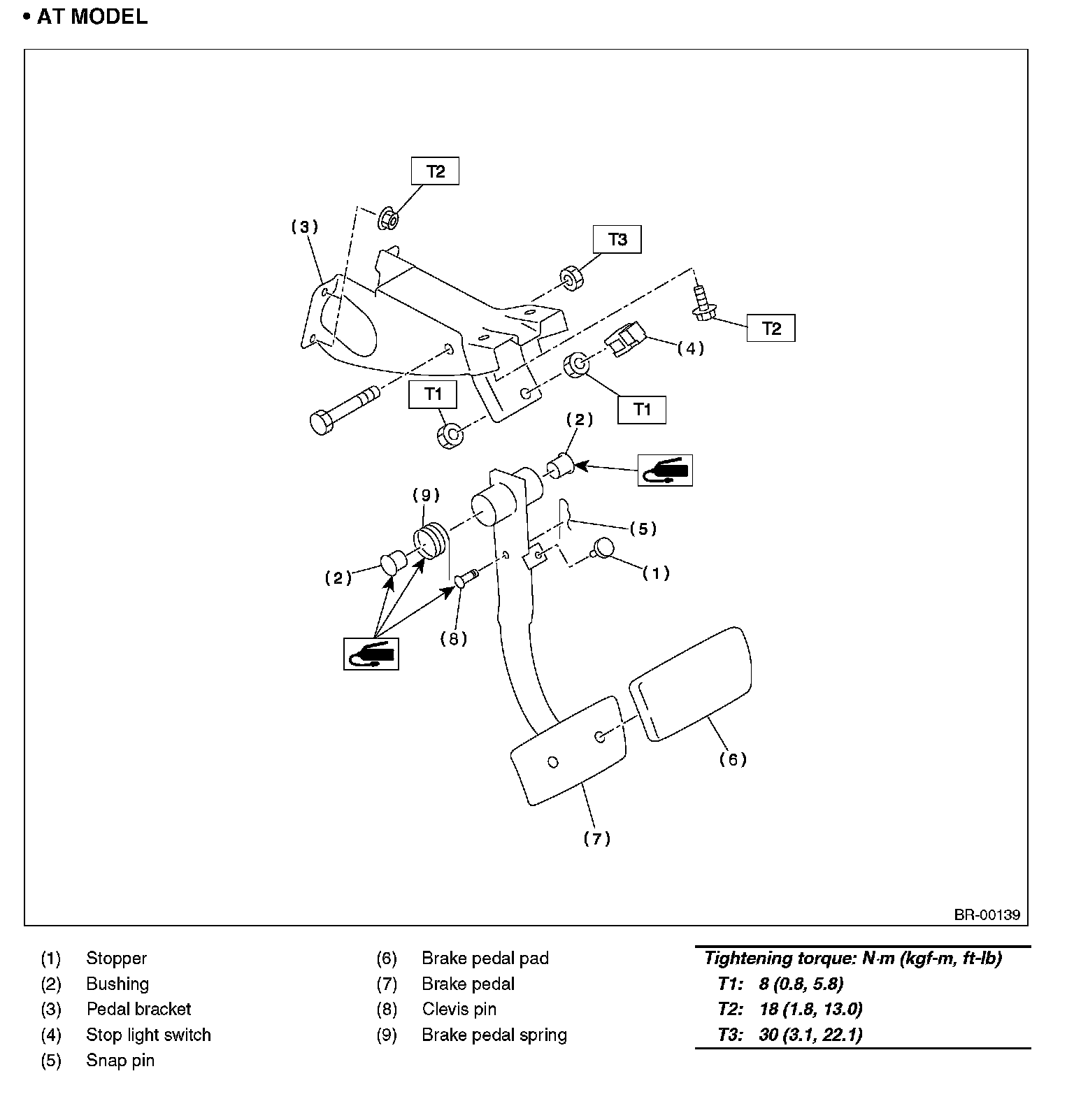 • AT MODEL

T2
(3)
T3
T2
(4)
T1
T1
(2)
(9)
(5)
(2)
(1)
(8)
(6)
(7)

BR-00139

(1) Stopper
(2) Bushing
(3) Pedal bracket
(4) Stop light switch
(5) Snap pin

(6) Brake pedal pad
(7) Brake pedal
(8) Clevis pin
(9) Brake pedal spring

Tightening torque: N·m (kgf-m, ft-lb)
T1: 8 (0.8, 5.8)
T2: 18 (1.8, 13.0)
T3: 30 (3.1, 22.1)