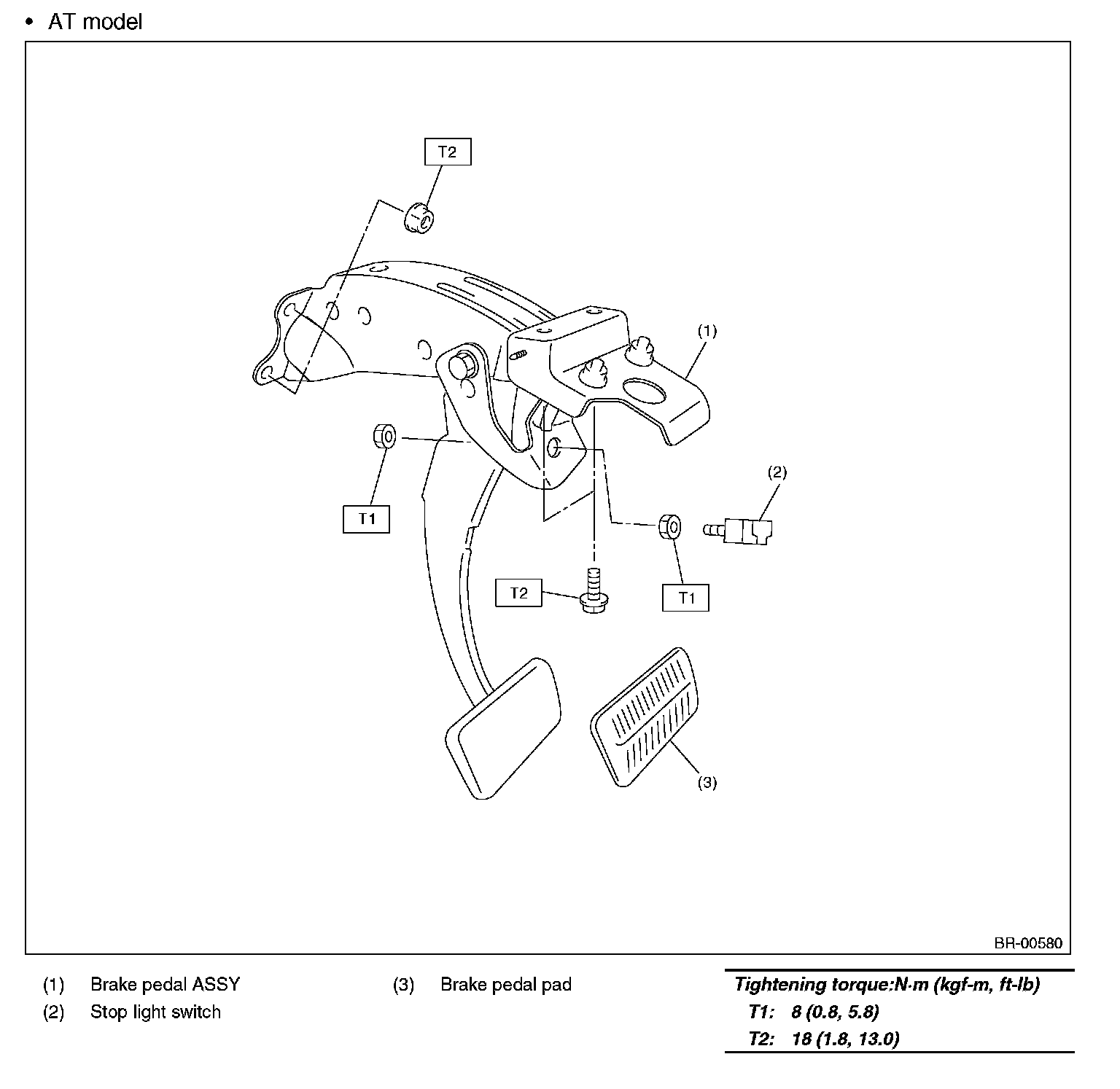 • AT model

T2

(1)

T1

(2)

T2

T1

(3)

BR-00580

(1) Brake pedal ASSY
(2) Stop light switch

(3) Brake pedal pad

Tightening torque:N·m (kgf-m, ft-lb)
T1: 8 (0.8, 5.8)
T2: 18 (1.8, 13.0)