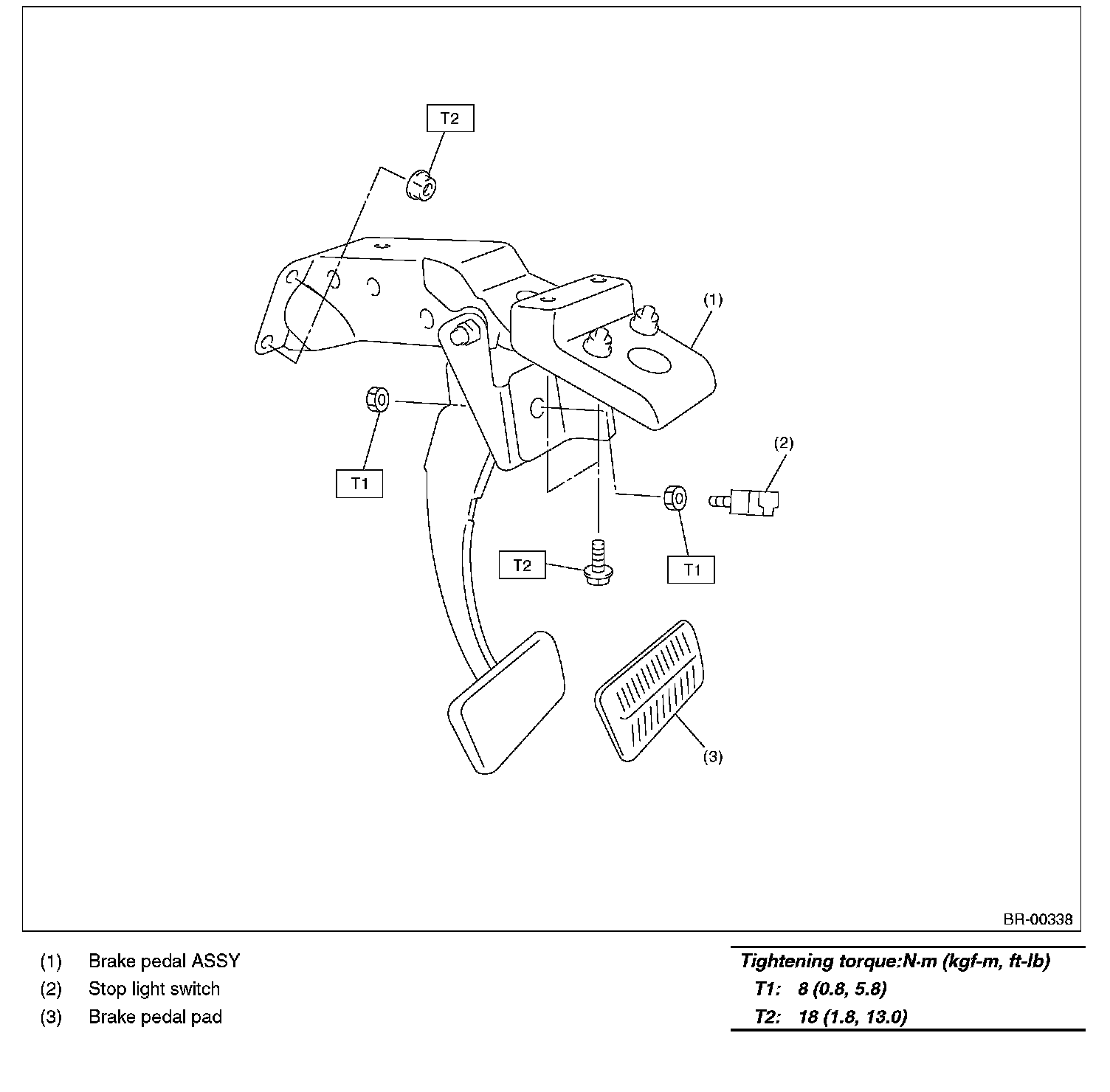 T2

(1)

T1

(2)

T2

T1

(3)

BR-00338

(1) Brake pedal ASSY
(2) Stop light switch
(3) Brake pedal pad

Tightening torque:N·m (kgf-m, ft-lb)
T1: 8 (0.8, 5.8)
T2: 18 (1.8, 13.0)