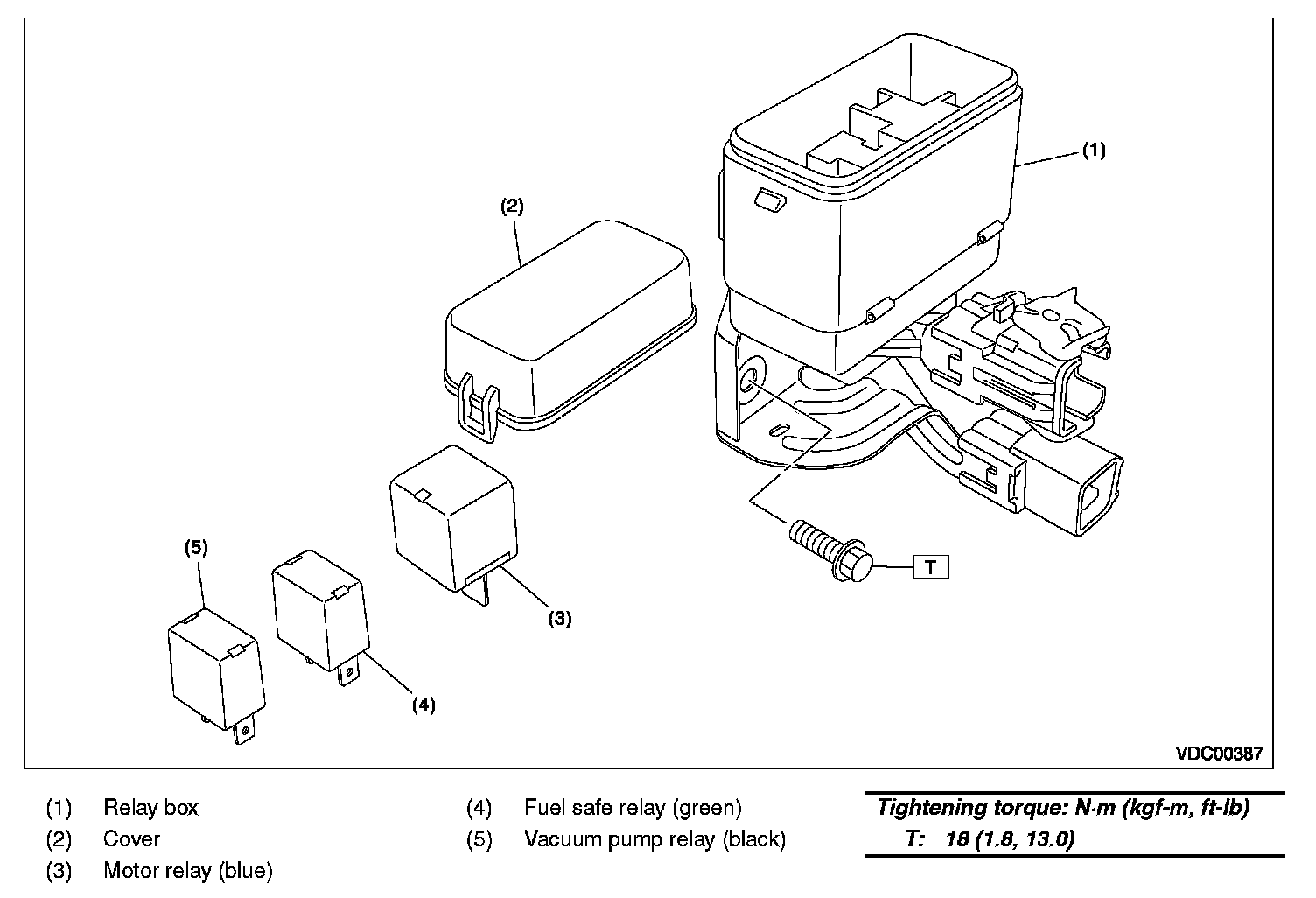 (1)

(2)

(5)

(3)

(4)

T

VDC00387

(1) Relay box
(2) Cover
(3) Motor relay (blue)

(4) Fuel safe relay (green)
(5) Vacuum pump relay (black)

Tightening torque: N·m (kgf-m, ft-lb)
T: 18 (1.8, 13.0)