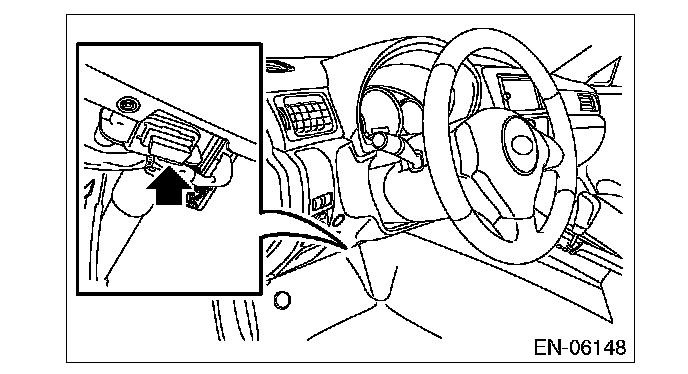 EN-06148