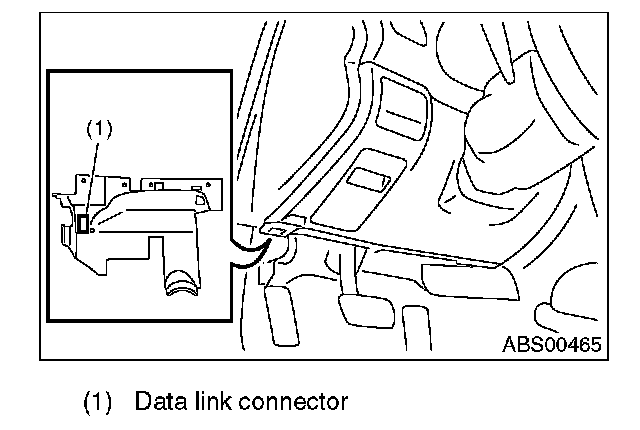 (1)

ABS00465

(1) Data link connector