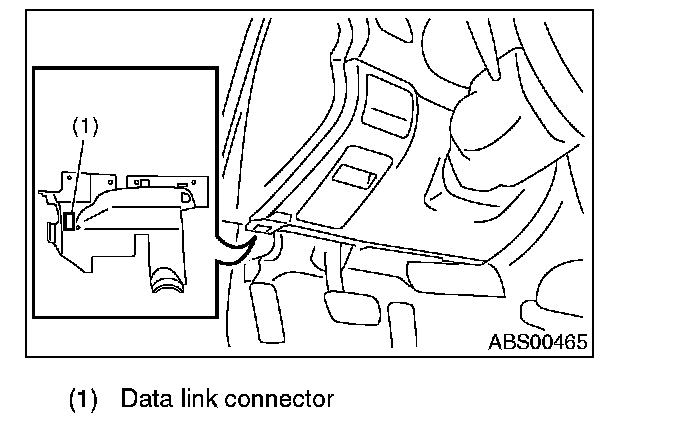 (1)

ABS00465

(1) Data link connector