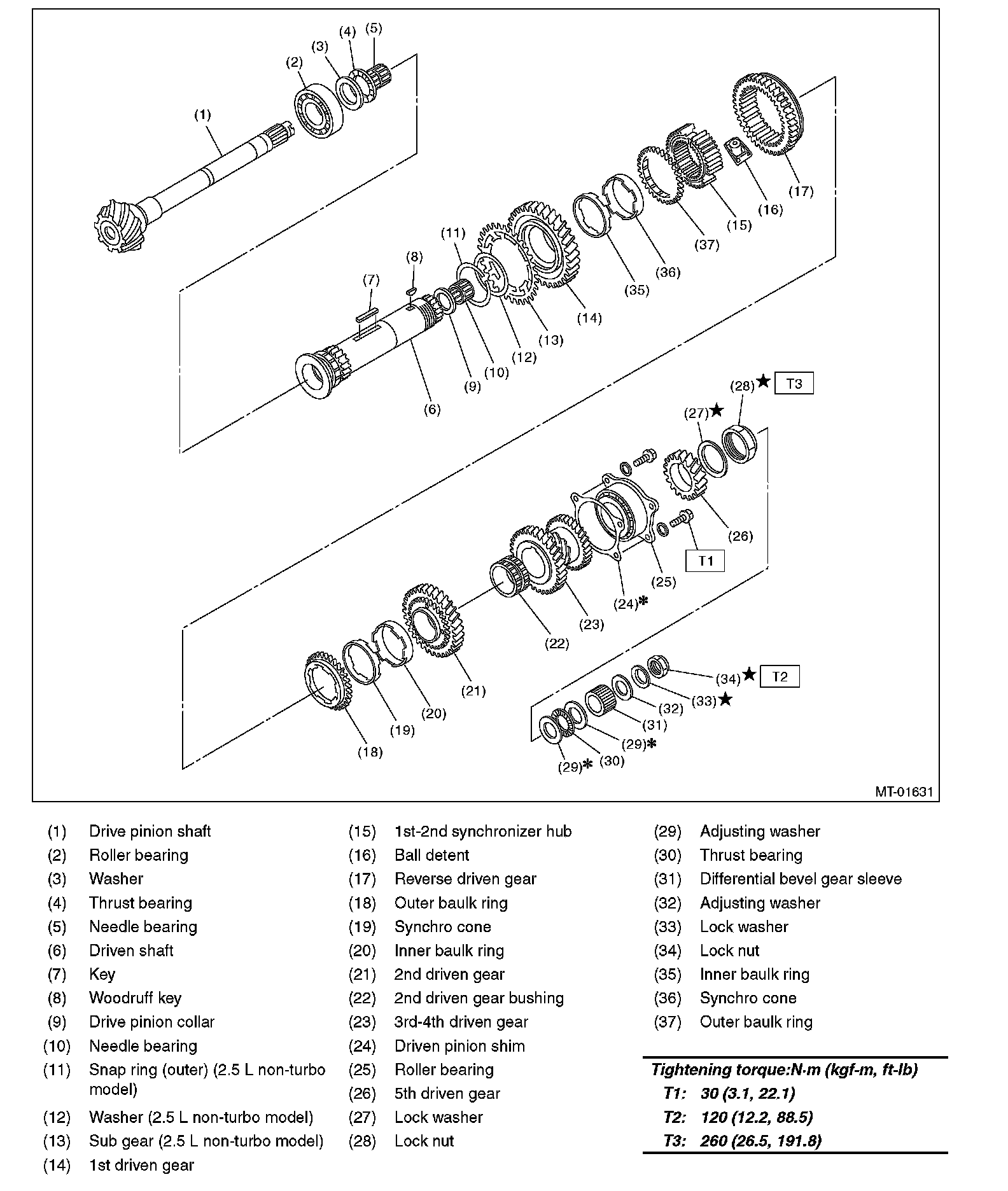 (1) (2) (3) (4) (5)

(17) (16) (15) (37) (36) (35) (14) (13) (12) (11) (10) (9) (8) (7) (6)

(28)★ T3
(27)★
(26)
T1
(25)
(24)*
(23)
(22)
(21)
(20)
(19)
(18)
(34)★ T2
(33)★
(32)
(31)
(29)*
(30)
(29)*

MT-01631

(1) Drive pinion shaft
(2) Roller bearing
(3) Washer
(4) Thrust bearing
(5) Needle bearing
(6) Driven shaft
(7) Key
(8) Woodruff key
(9) Drive pinion collar
(10) Needle bearing
(11) Snap ring (outer) (2.5 L non-turbo model)
(12) Washer (2.5 L non-turbo model)
(13) Sub gear (2.5 L non-turbo model)
(14) 1st driven gear

(15) 1st-2nd synchronizer hub
(16) Ball detent
(17) Reverse driven gear
(18) Outer baulk ring
(19) Synchro cone
(20) Inner baulk ring
(21) 2nd driven gear
(22) 2nd driven gear bushing
(23) 3rd-4th driven gear
(24) Driven pinion shim
(25) Roller bearing
(26) 5th driven gear
(27) Lock washer
(28) Lock nut

(29) Adjusting washer
(30) Thrust bearing
(31) Differential bevel gear sleeve
(32) Adjusting washer
(33) Lock washer
(34) Lock nut
(35) Inner baulk ring
(36) Synchro cone
(37) Outer baulk ring

Tightening torque:N·m (kgf-m, ft-lb)
T1: 30 (3.1, 22.1)
T2: 120 (12.2, 88.5)
T3: 260 (26.5, 191.8)