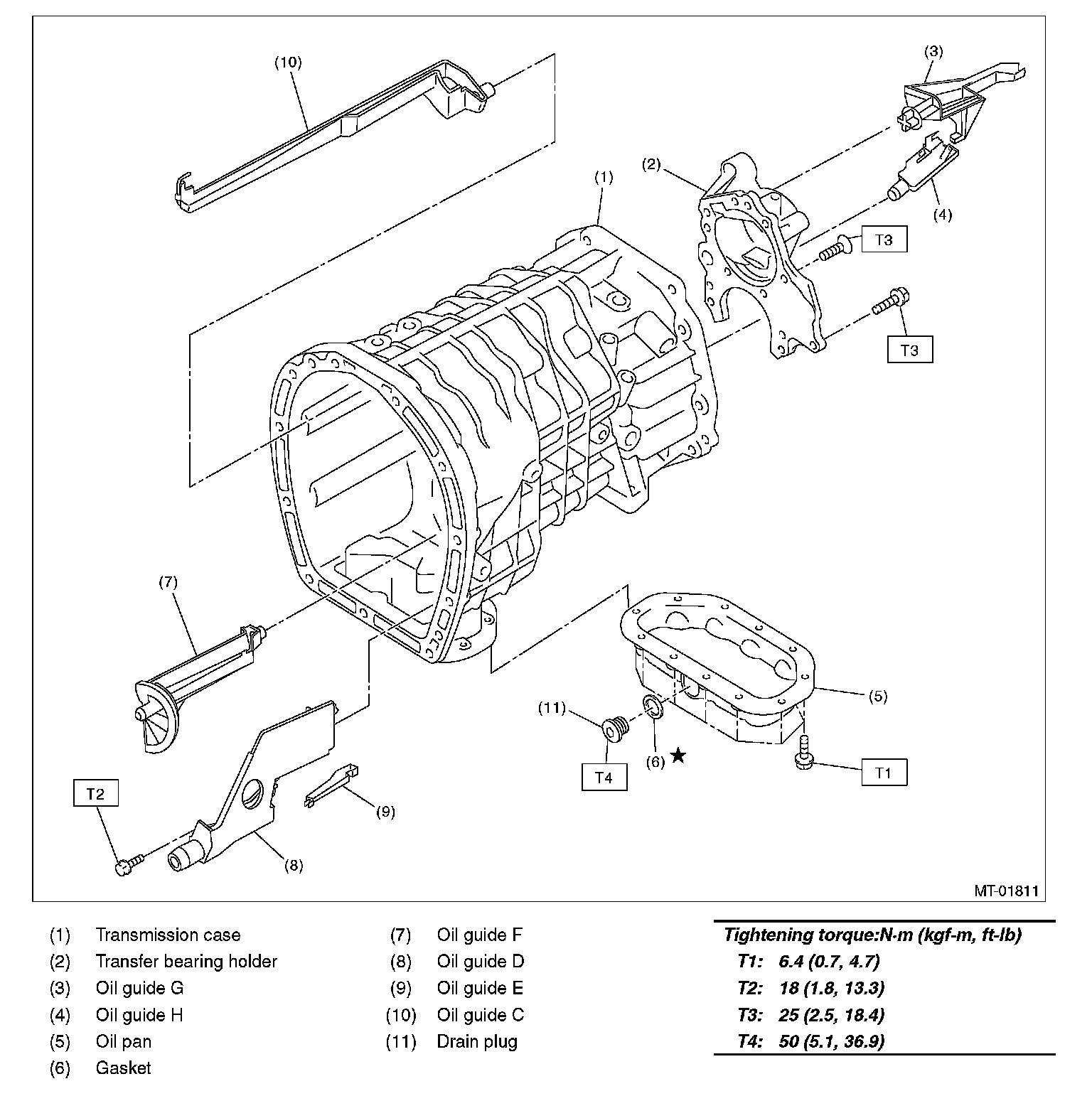 (10)

(3)

(2)

(1)

(4)

T3

T3

(7)

(5)

(11)

(6) ★

T4

T1

T2

(9)

(8)

MT-01811

(1) Transmission case
(2) Transfer bearing holder
(3) Oil guide G
(4) Oil guide H
(5) Oil pan
(6) Gasket

(7) Oil guide F
(8) Oil guide D
(9) Oil guide E
(10) Oil guide C
(11) Drain plug

Tightening torque:N·m (kgf-m, ft-lb)
T1: 6.4 (0.7, 4.7)
T2: 18 (1.8, 13.3)
T3: 25 (2.5, 18.4)
T4: 50 (5.1, 36.9)