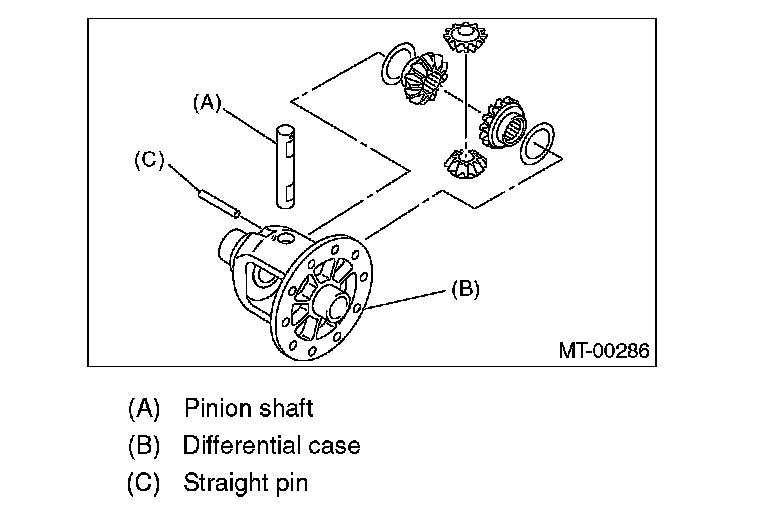 (A)

(C)

(B)

MT-00286

(A) Pinion shaft
(B) Differential case
(C) Straight pin