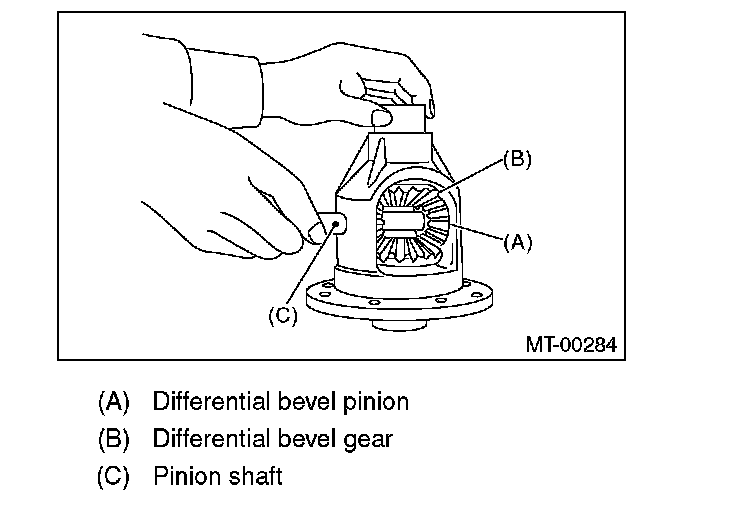 (B)

(A)

(C)

MT-00284

(A) Differential bevel pinion
(B) Differential bevel gear
(C) Pinion shaft