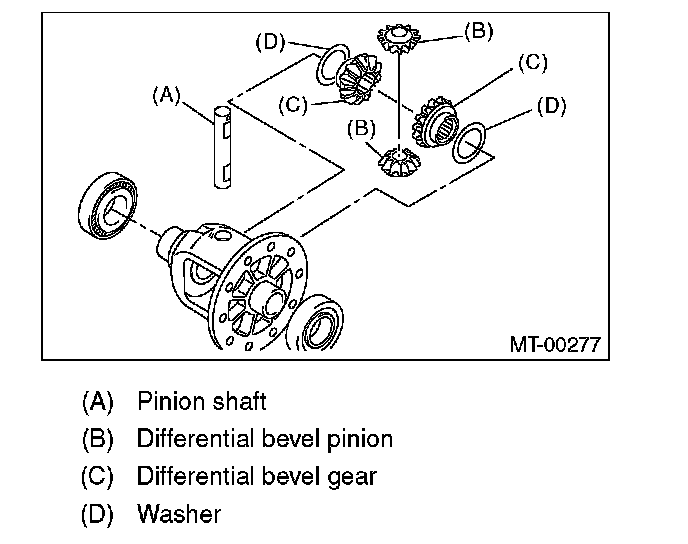 (D)
(B)
(C)
(A)
(C)
(D)
(B)
MT-00277

(A) Pinion shaft
(B) Differential bevel pinion
(C) Differential bevel gear
(D) Washer