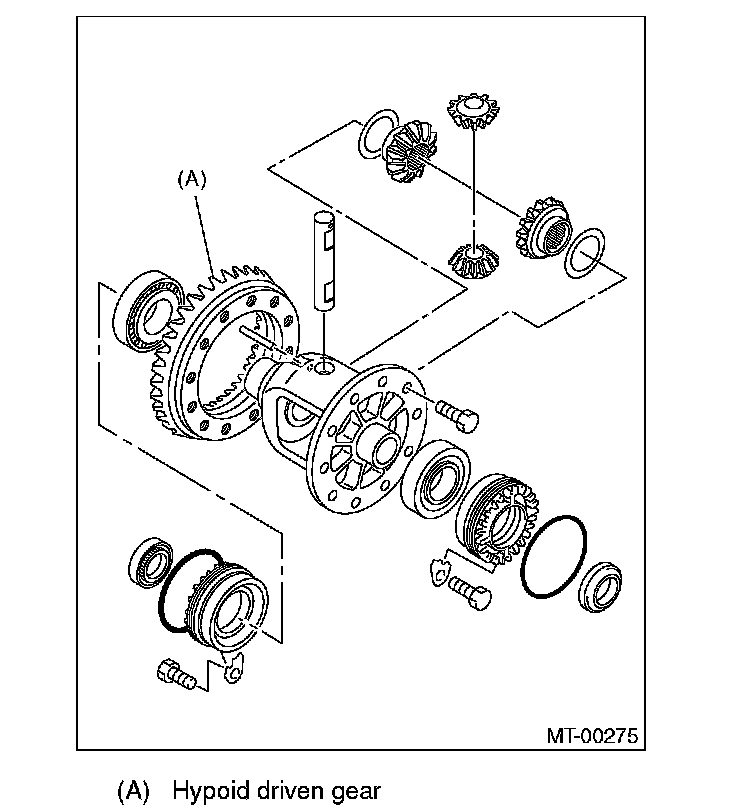 (A)

MT-00275

(A) Hypoid driven gear