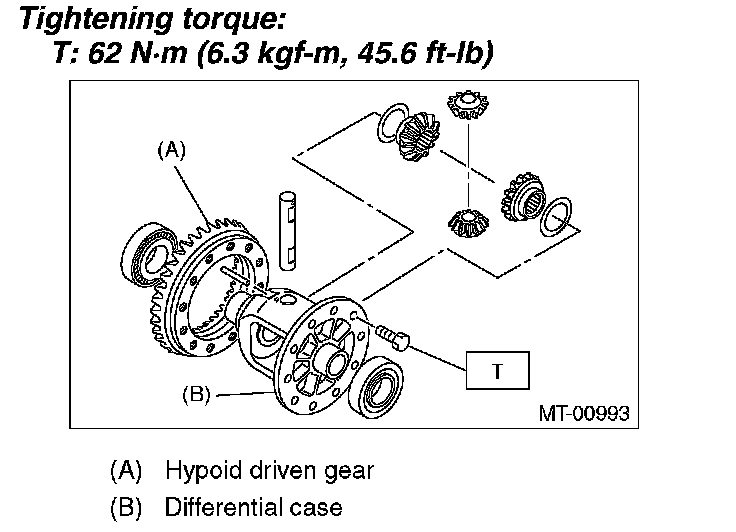 Tightening torque:
T: 62 N·m (6.3 kgf-m, 45.6 ft-lb)

(A)

(B)

T

MT-00993

(A) Hypoid driven gear

(B) Differential case