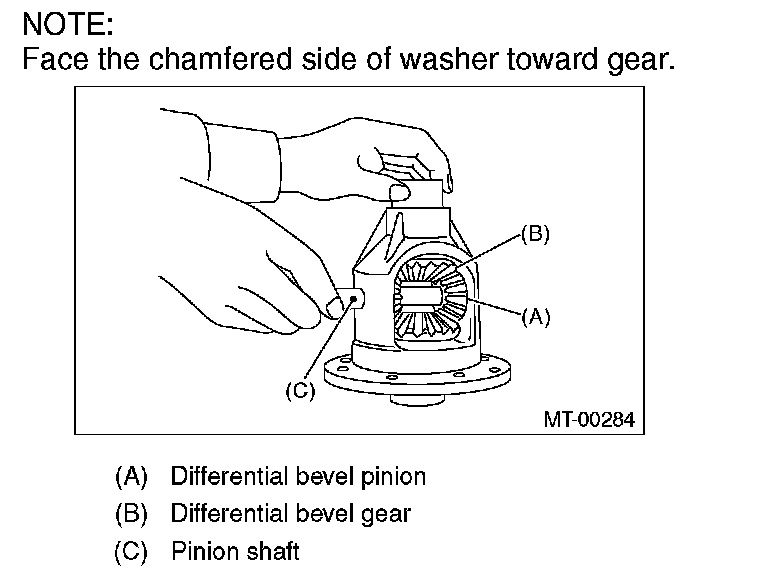 NOTE:
Face the chamfered side of washer toward gear.

(B)
(A)
(C)
MT-00284

(A) Differential bevel pinion
(B) Differential bevel gear
(C) Pinion shaft