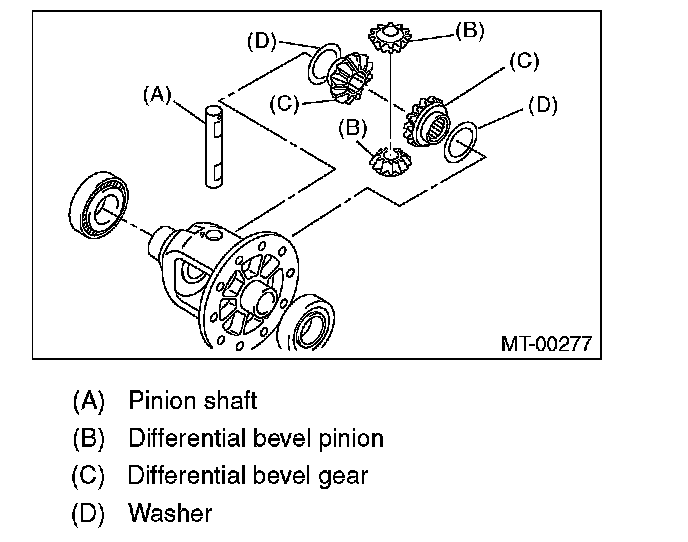 (D)
(B)
(C)
(A)
(C)
(D)
(B)
MT-00277

(A) Pinion shaft
(B) Differential bevel pinion
(C) Differential bevel gear
(D) Washer