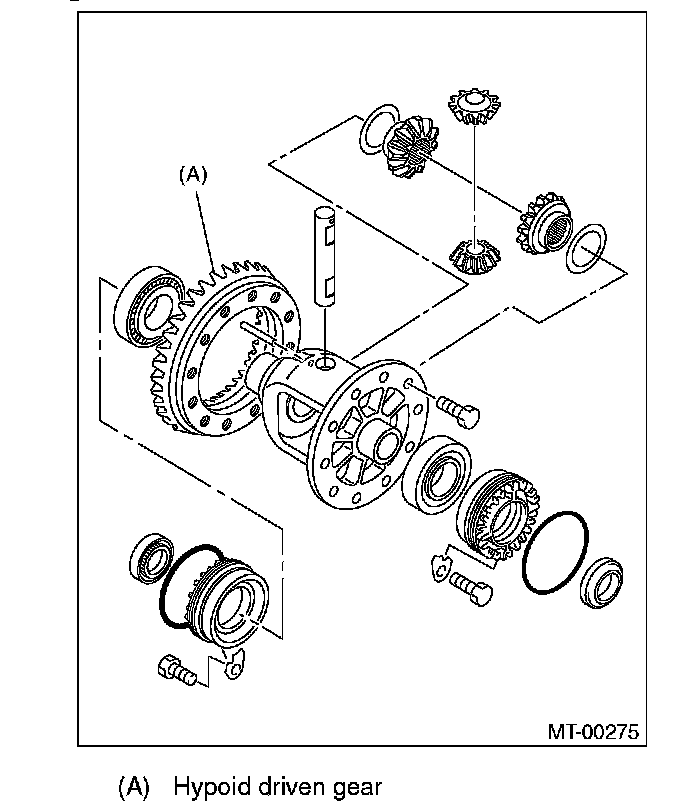 (A)

MT-00275

(A) Hypoid driven gear