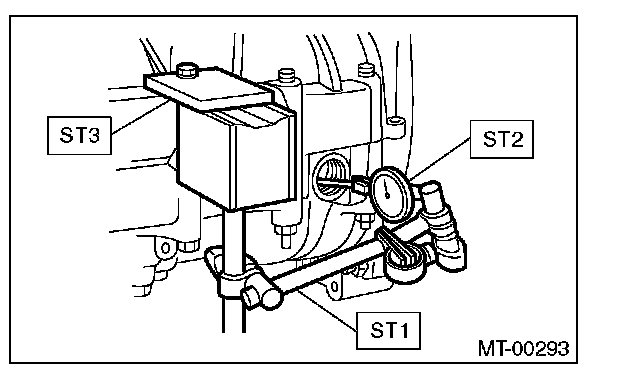 ST3

ST2

ST1

MT-00293