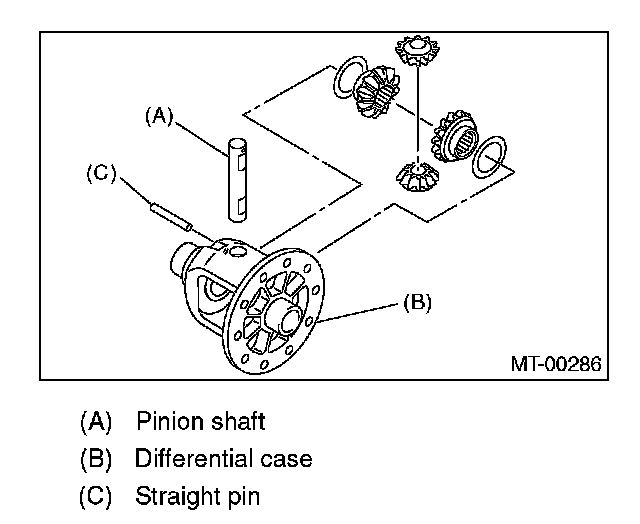 (A)

(C)

(B)

MT-00286

(A) Pinion shaft

(B) Differential case

(C) Straight pin