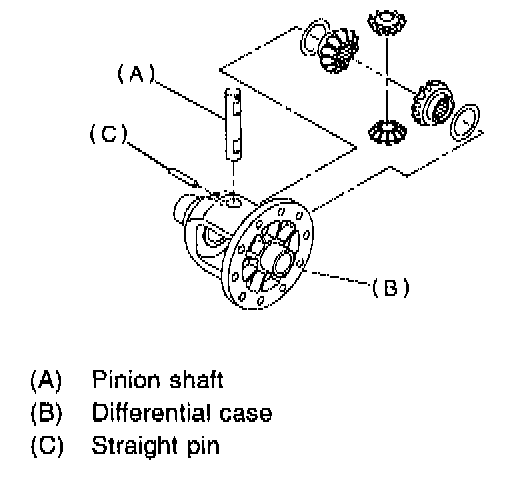 (A)
(C)
(B)

(A) Pinion shaft
(B) Differential case
(C) Straight pin