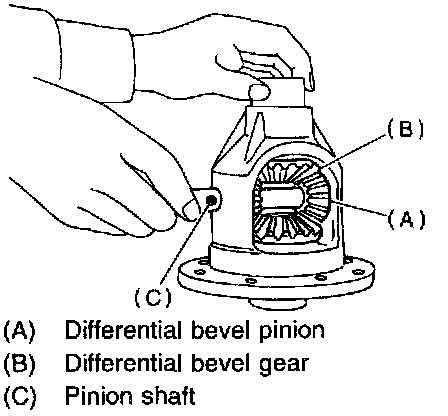 (B)
(A)
(C)

(A) Differential bevel pinion
(B) Differential bevel gear
(C) Pinion shaft