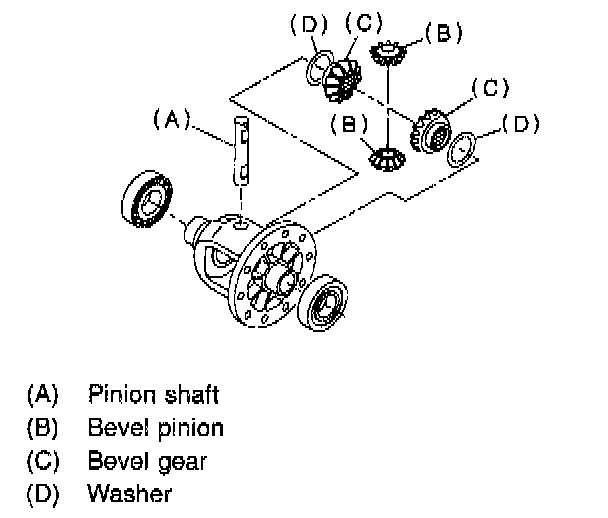 (D) (C) (B)
(C)
(A)
(B)
(D)

(A) Pinion shaft
(B) Bevel pinion
(C) Bevel gear
(D) Washer