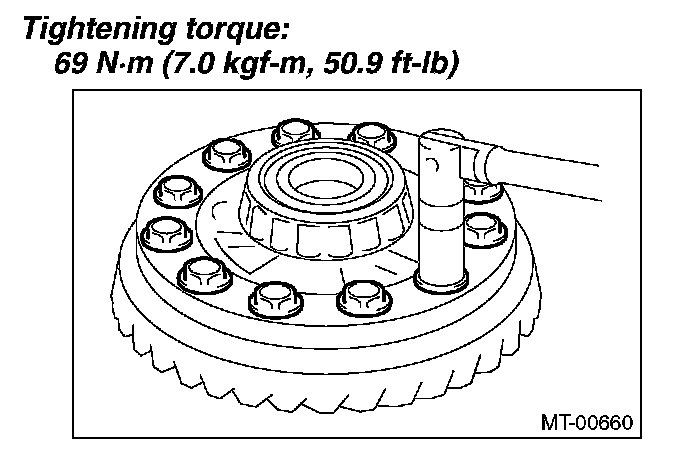 Tightening torque:
69 N·m (7.0 kgf-m, 50.9 ft-lb)

MT-00660