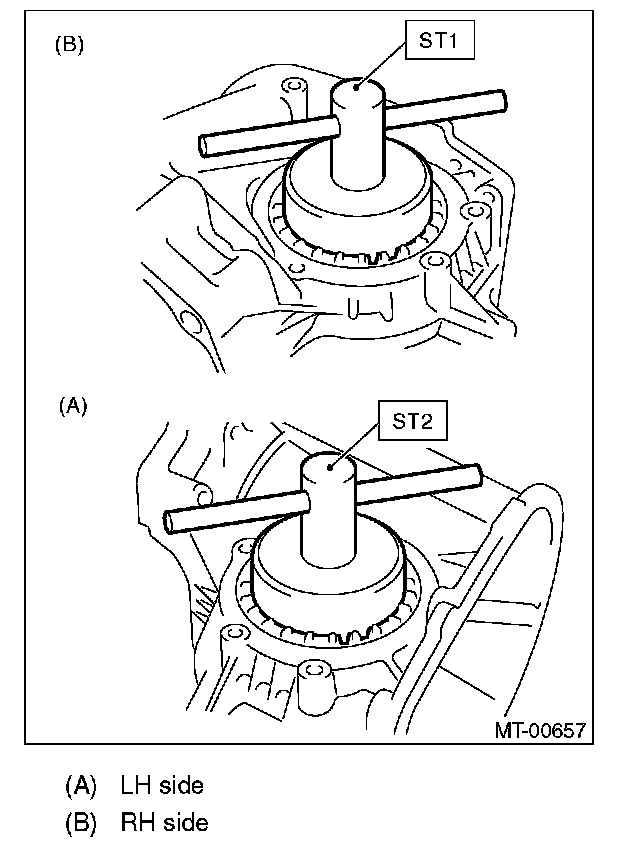 (B)

ST1

(A)

ST2

MT-00657

(A) LH side
(B) RH side