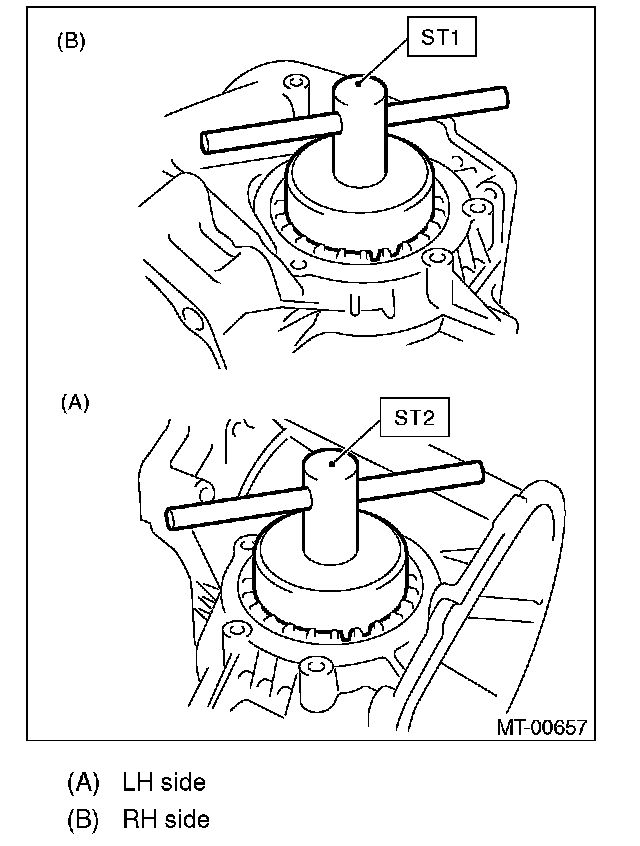 (B)

ST1

(A)

ST2

MT-00657

(A) LH side
(B) RH side