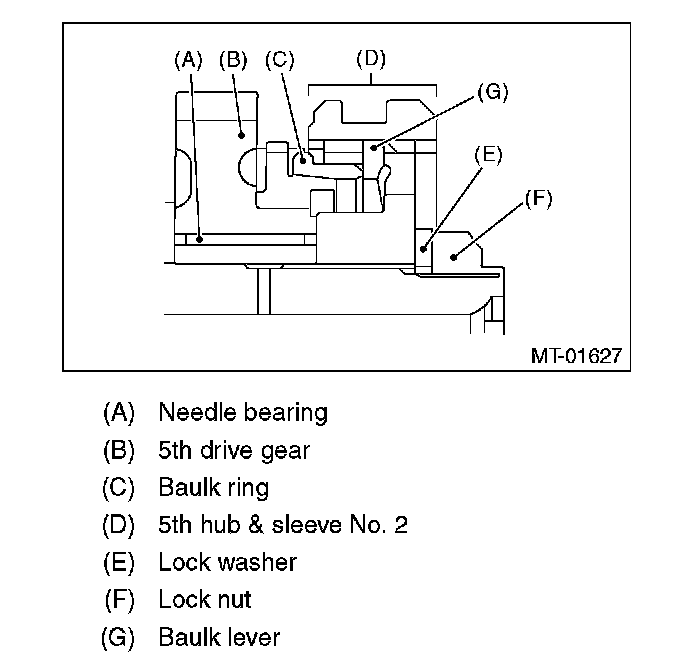 (A) (B) (C) (D)
(G)
(E)
(F)

MT-01627

(A) Needle bearing
(B) 5th drive gear
(C) Baulk ring
(D) 5th hub & sleeve No. 2
(E) Lock washer
(F) Lock nut
(G) Baulk lever