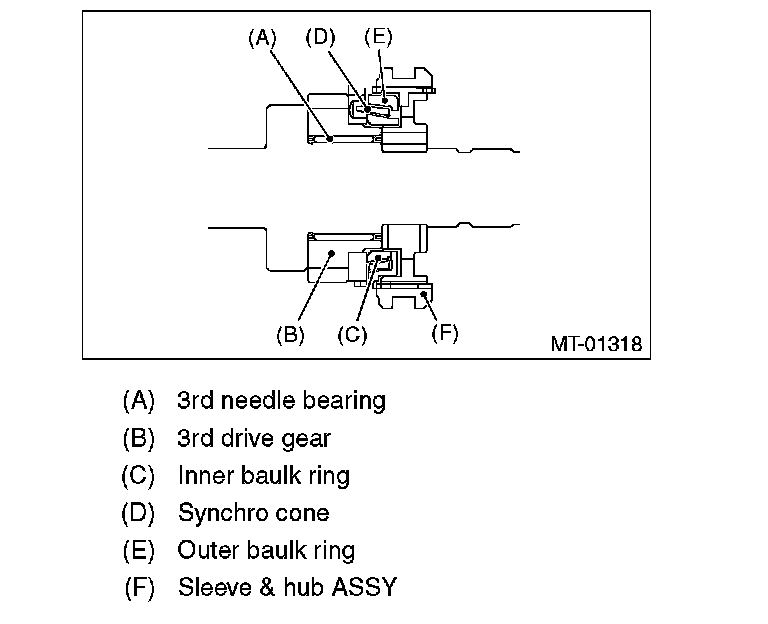 (A) (D) (E)

(B) (C) (F)

MT-01318

(A) 3rd needle bearing
(B) 3rd drive gear
(C) Inner baulk ring
(D) Synchro cone
(E) Outer baulk ring
(F) Sleeve & hub ASSY