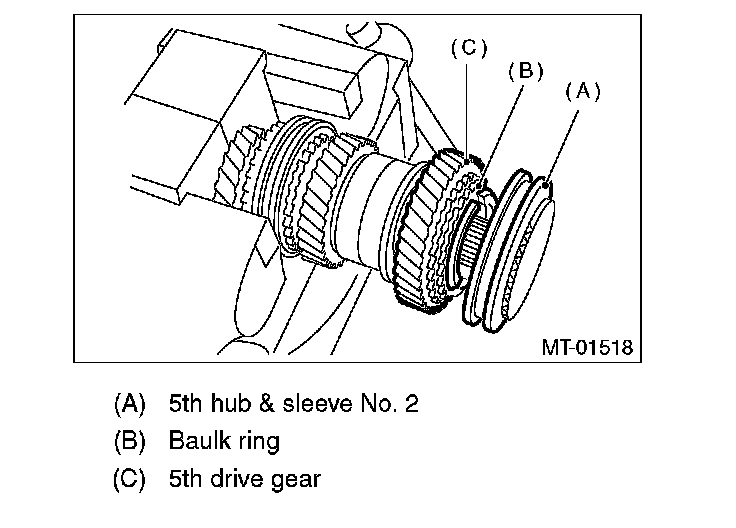 (C)
(B)
(A)
MT-01518

(A) 5th hub & sleeve No. 2
(B) Baulk ring
(C) 5th drive gear