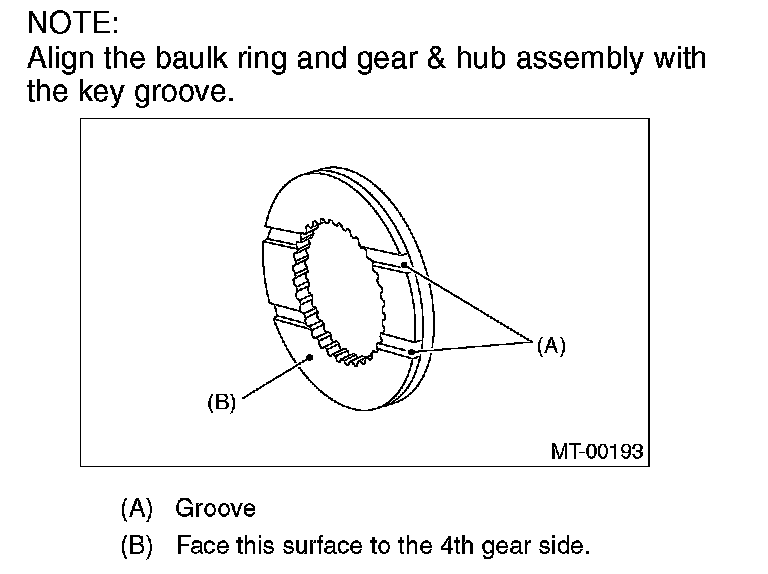 NOTE:
Align the baulk ring and gear & hub assembly with the key groove.

(A)

(B)

MT-00193

(A) Groove
(B) Face this surface to the 4th gear side.