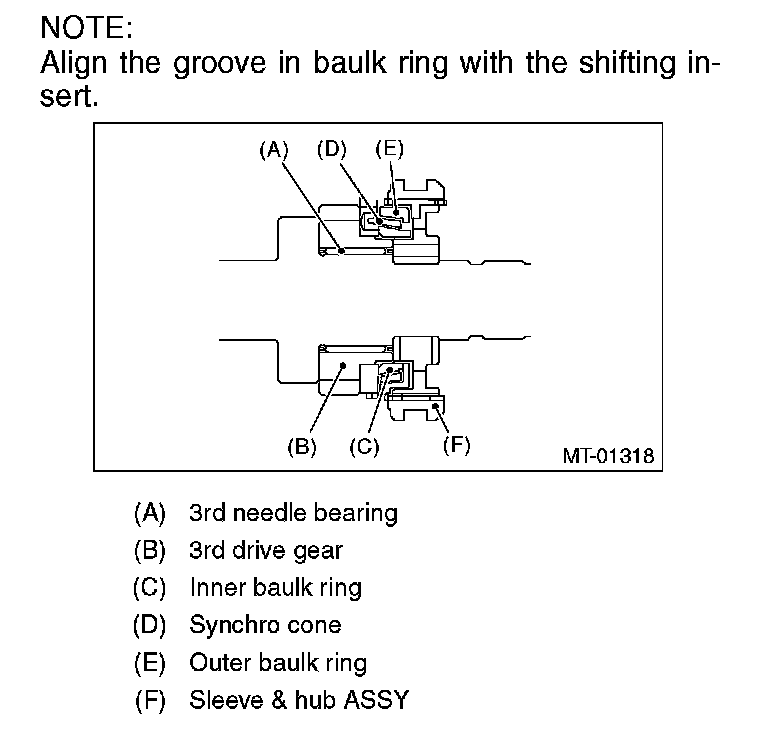 NOTE:
Align the groove in baulk ring with the shifting insert.

(A) (D) (E)

(B) (C) (F)

MT-01318

(A) 3rd needle bearing
(B) 3rd drive gear
(C) Inner baulk ring
(D) Synchro cone
(E) Outer baulk ring
(F) Sleeve & hub ASSY