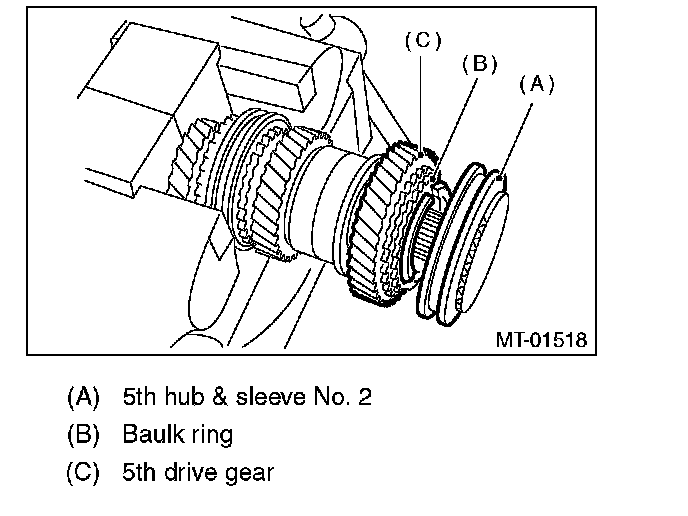 (C)
(B)
(A)
MT-01518

(A) 5th hub & sleeve No. 2
(B) Baulk ring
(C) 5th drive gear