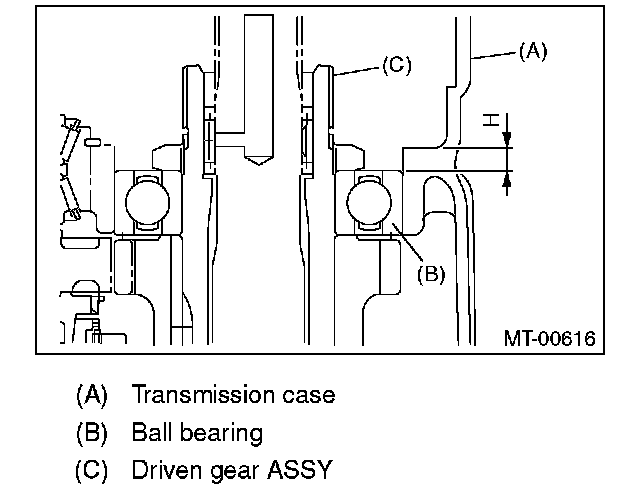 (A)
(C)
H
(B)
MT-00616

(A) Transmission case
(B) Ball bearing
(C) Driven gear ASSY