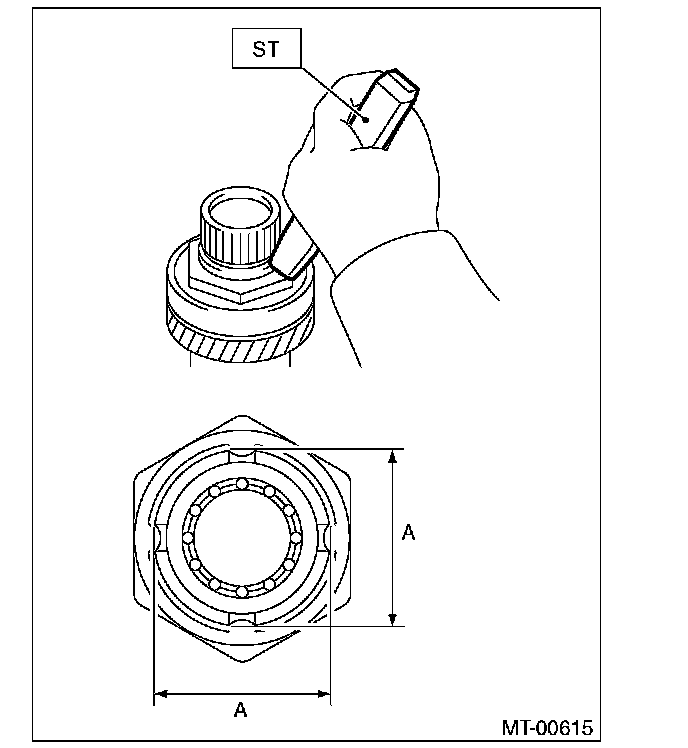 ST

A

A

MT-00615