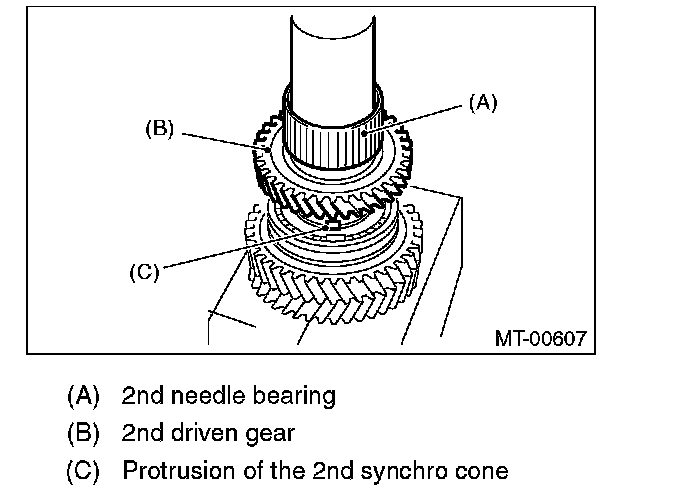 (A)

(B)

(C)

MT-00607

(A) 2nd needle bearing

(B) 2nd driven gear

(C) Protrusion of the 2nd synchro cone