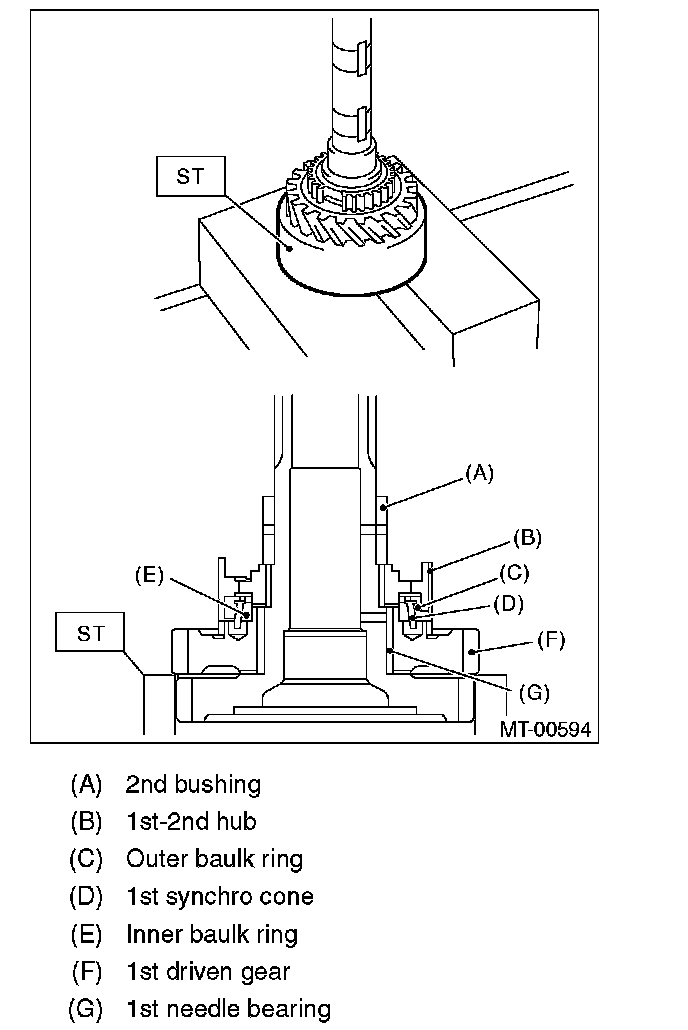 ST

(A)

(B)

(E)

(C)

(D)

ST

(F)

(G)

MT-00594

(A) 2nd bushing
(B) 1st-2nd hub
(C) Outer baulk ring
(D) 1st synchro cone
(E) Inner baulk ring
(F) 1st driven gear
(G) 1st needle bearing