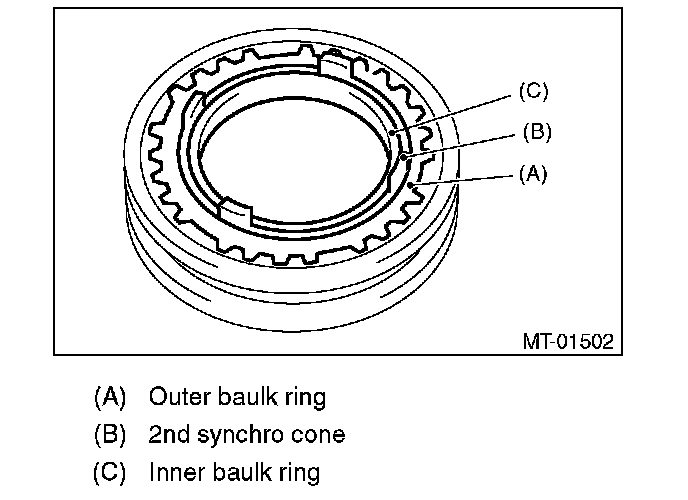 (C)
(B)
(A)
MT-01502

(A) Outer baulk ring
(B) 2nd synchro cone
(C) Inner baulk ring