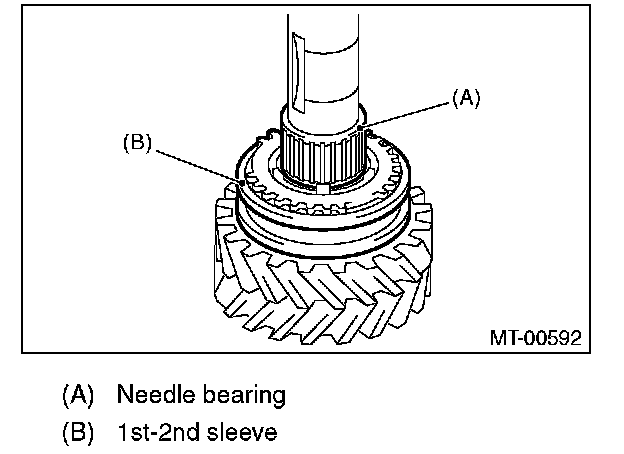 (A)

(B)

MT-00592

(A) Needle bearing

(B) 1st-2nd sleeve