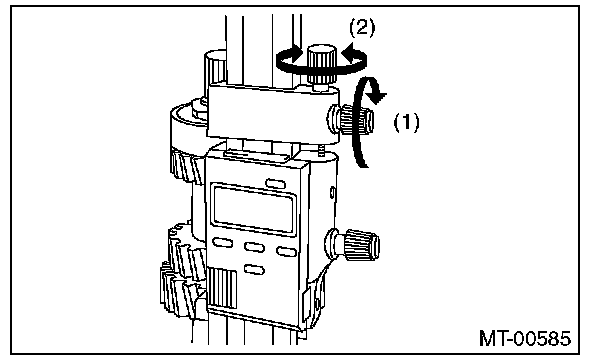 (2)
(1)
MT-00585