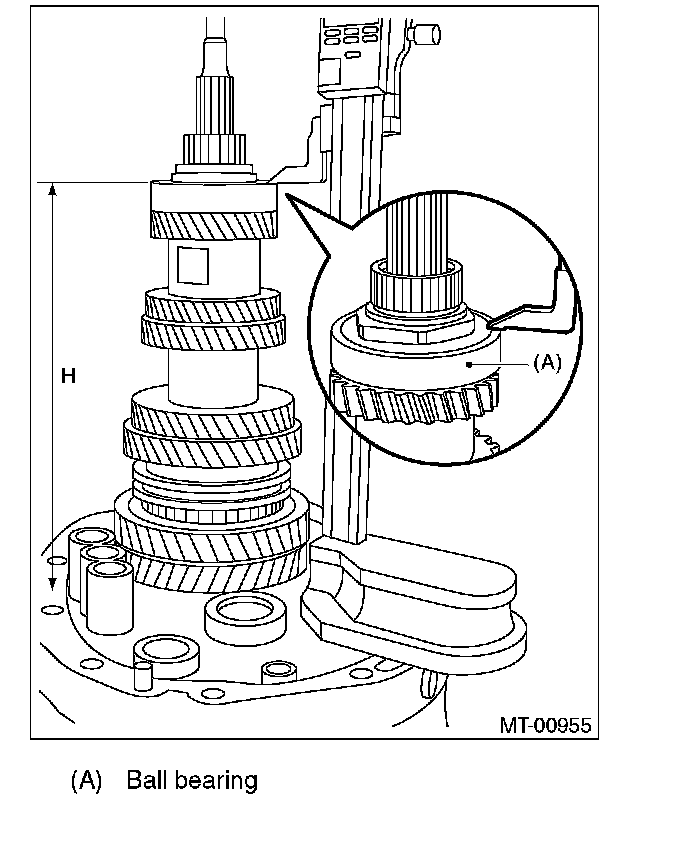 H

(A)

MT-00955

(A) Ball bearing