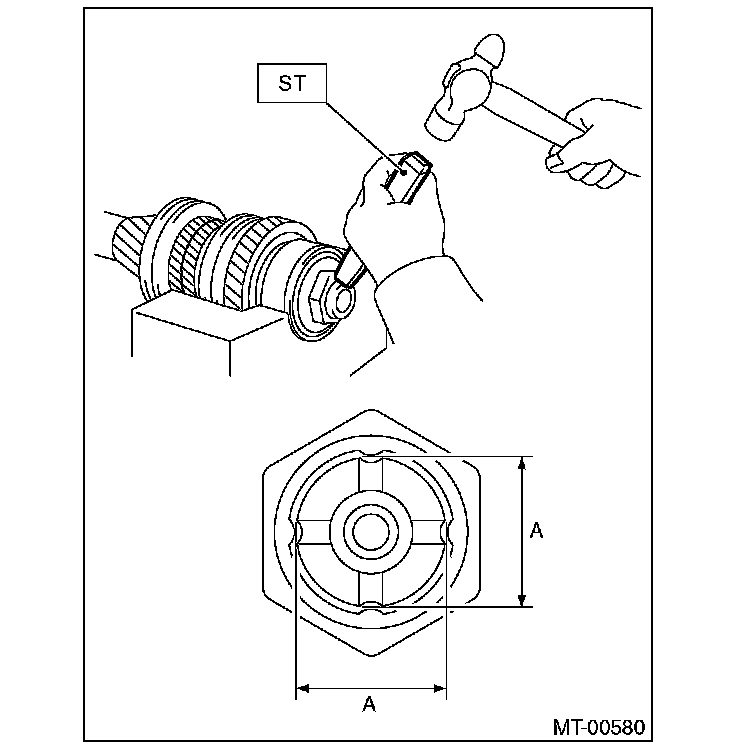 ST

A

A

MT-00580