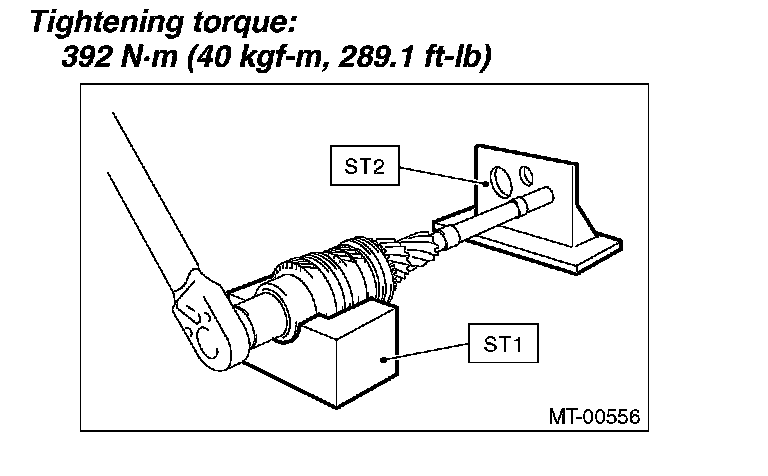 Tightening torque:
392 N·m (40 kgf-m, 289.1 ft-lb)

ST2

ST1

MT-00556