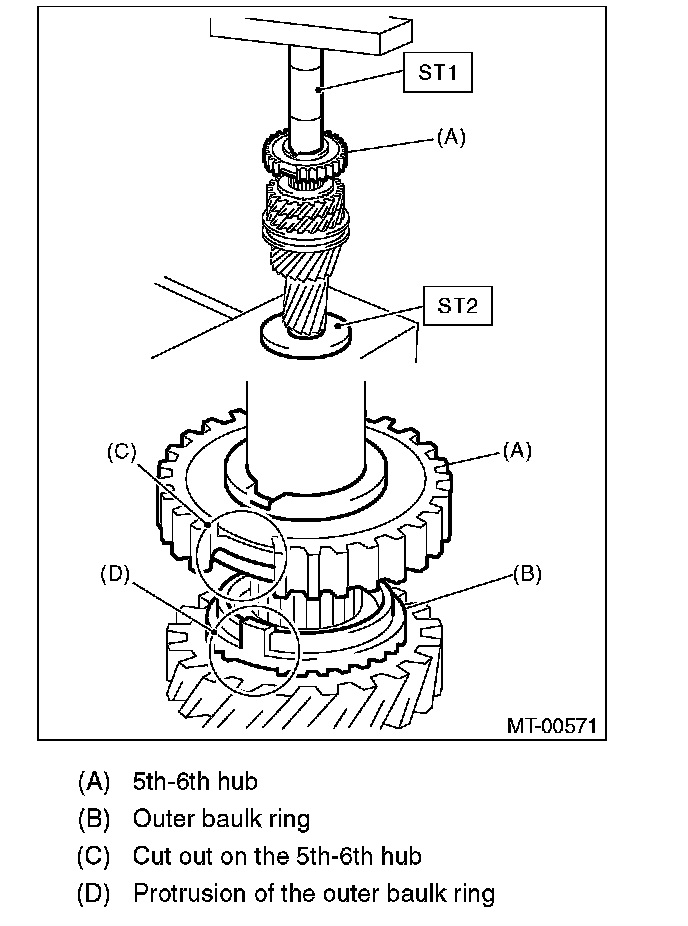 ST1
(A)
ST2
(C)
(A)
(D)
(B)
MT-00571

(A) 5th-6th hub
(B) Outer baulk ring
(C) Cut out on the 5th-6th hub
(D) Protrusion of the outer baulk ring