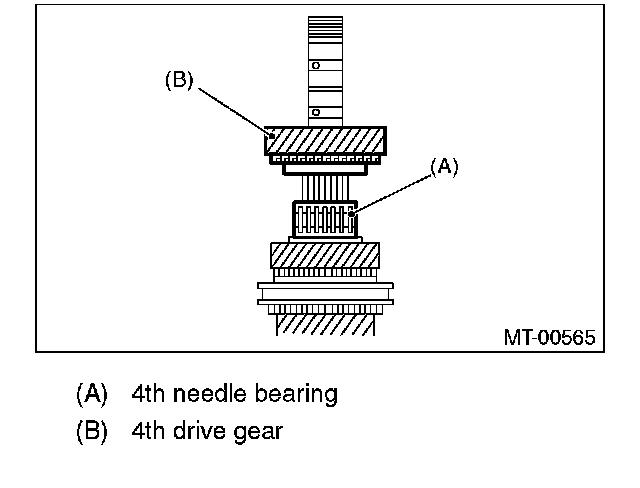 (B)

(A)

MT-00565

(A) 4th needle bearing
(B) 4th drive gear