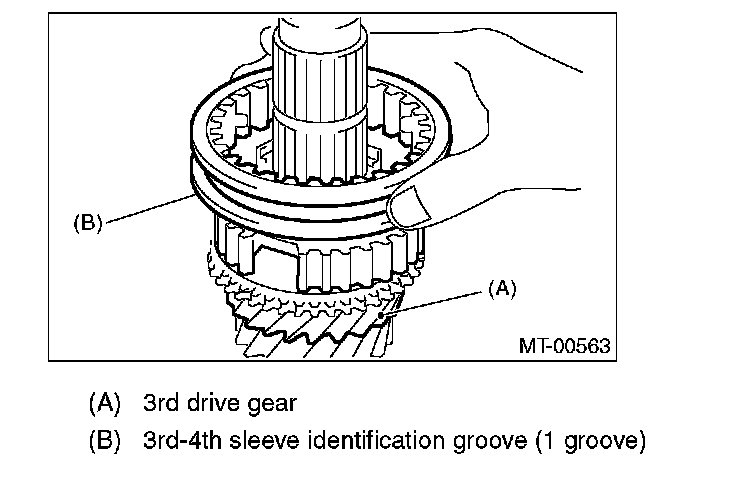 (B)

(A)

MT-00563

(A) 3rd drive gear

(B) 3rd-4th sleeve identification groove (1 groove)