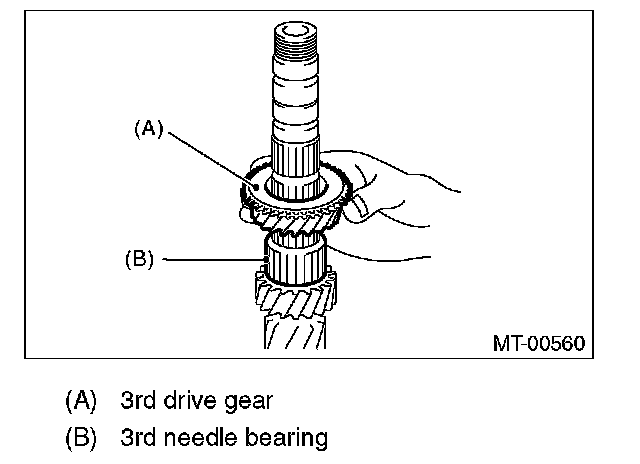 (A)

(B)

MT-00560

(A) 3rd drive gear

(B) 3rd needle bearing