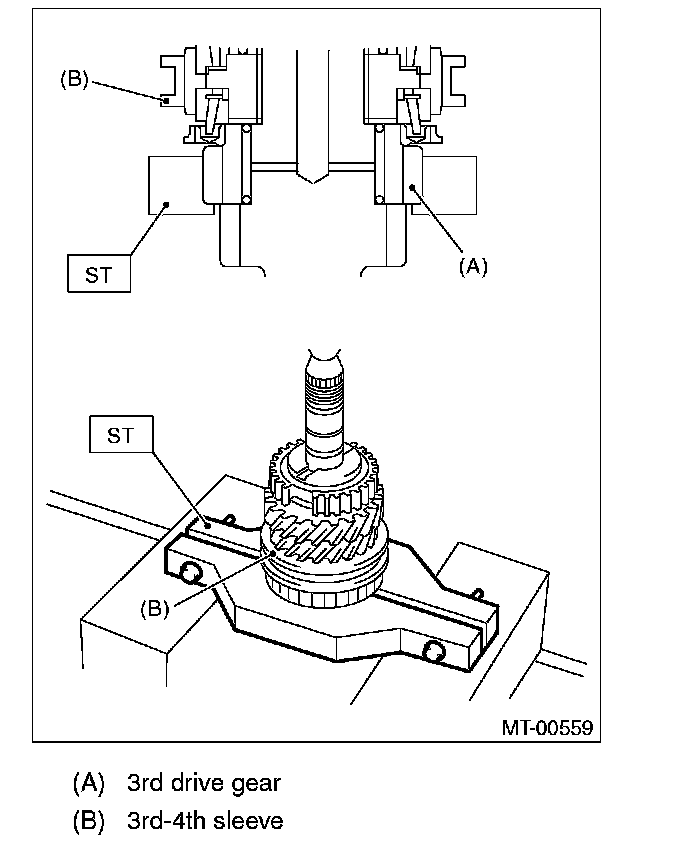 (B)

ST

(A)

ST

(B)

MT-00559

(A) 3rd drive gear

(B) 3rd-4th sleeve